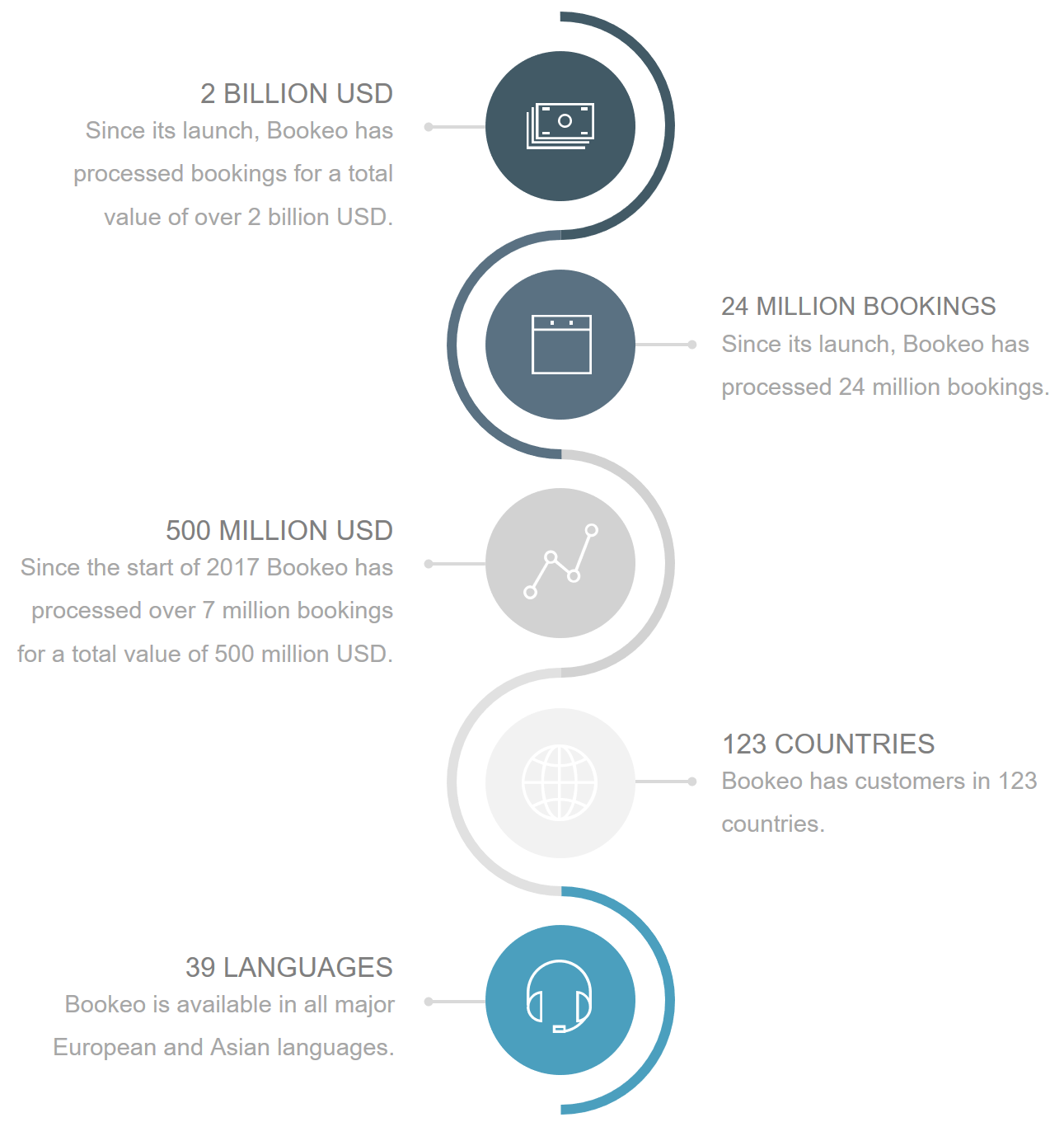 2 BILLION USD
Since its launch, Bookeo has processed bookings for a total value of over 2 billion USD.

24 MILLION BOOKINGS
Since its launch, Bookeo has processed 24 million bookings.

500 MILLION USD
Since the start of 2017 Bookeo has processed over 7 million bookings for a total value of 500 million USD.

123 COUNTRIES
Bookeo has customers in 123 countries.

39 LANGUAGES
Bookeo is available in all major European and Asian languages.